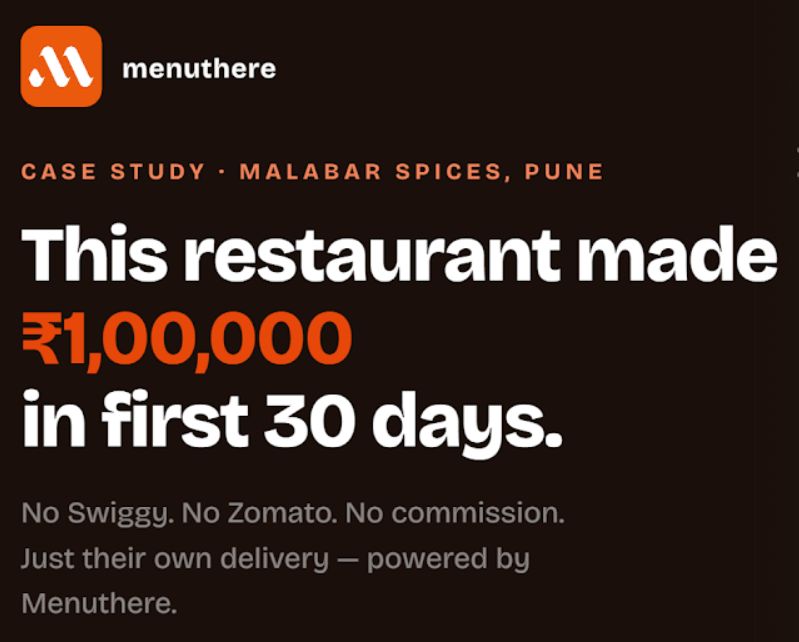 menuthere

CASE STUDY · MALABAR SPICES, PUNE

This restaurant made ₹1,00,000 in first 30 days.

No Swiggy. No Zomato. No commission. Just their own delivery — powered by Menuthere.